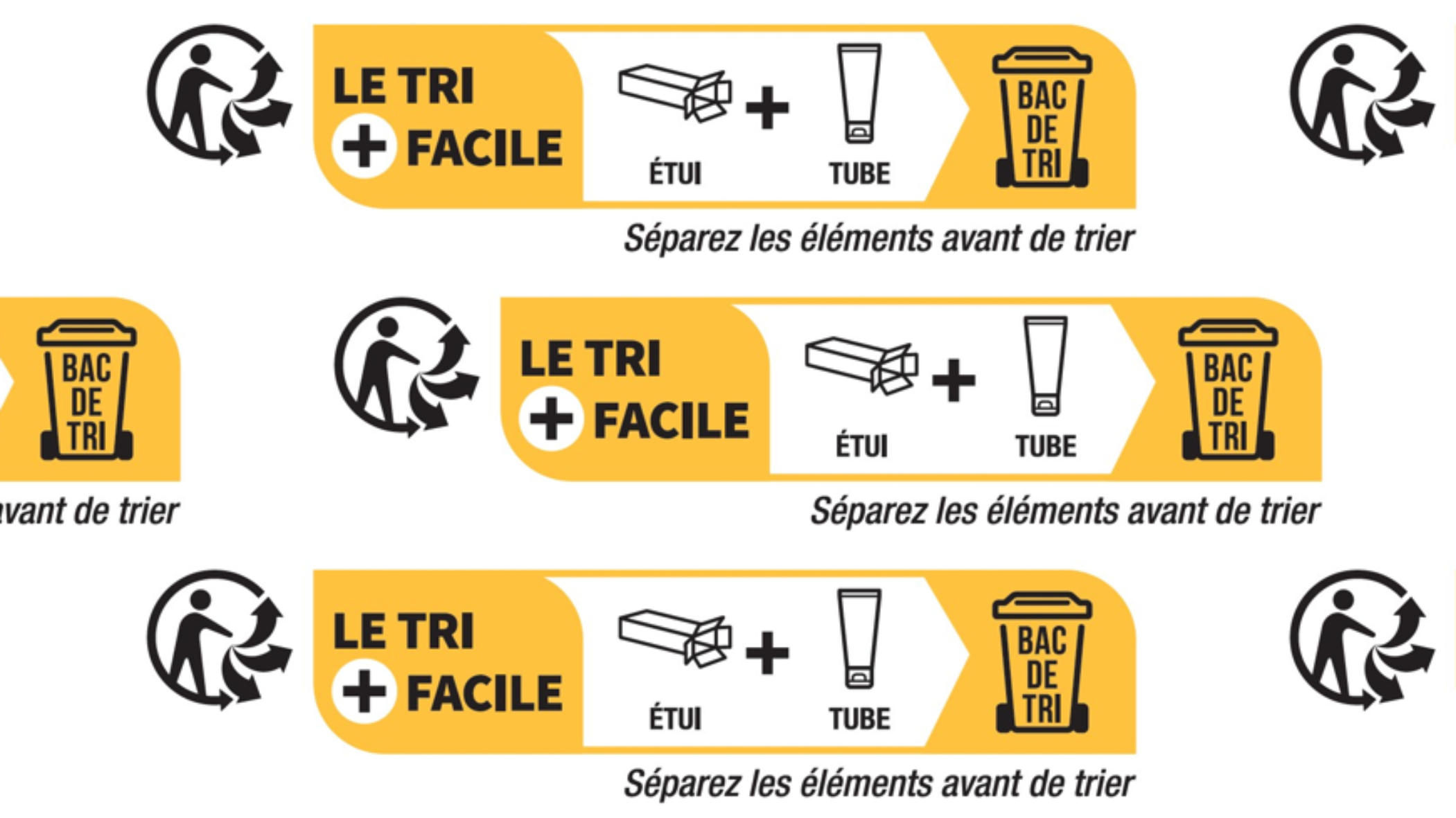 LE TRI + FACILE
ÉTUI + TUBE
BAC DE TRI
Séparez les éléments avant de trier

BAC DE TRI
avant de trier

LE TRI + FACILE
ÉTUI + TUBE
BAC DE TRI
Séparez les éléments avant de trier

LE TRI + FACILE
ÉTUI + TUBE
BAC DE TRI
Séparez les éléments avant de trier